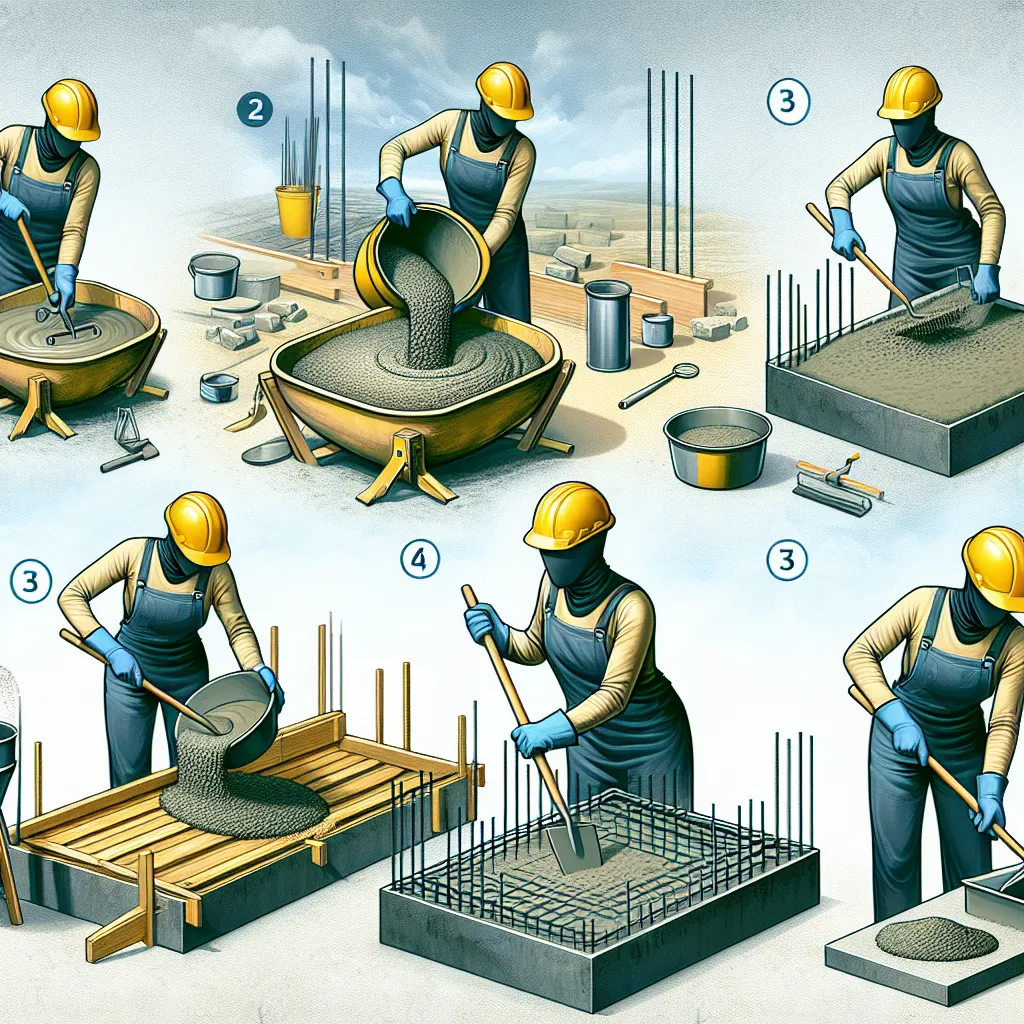 2

3

3

4

3